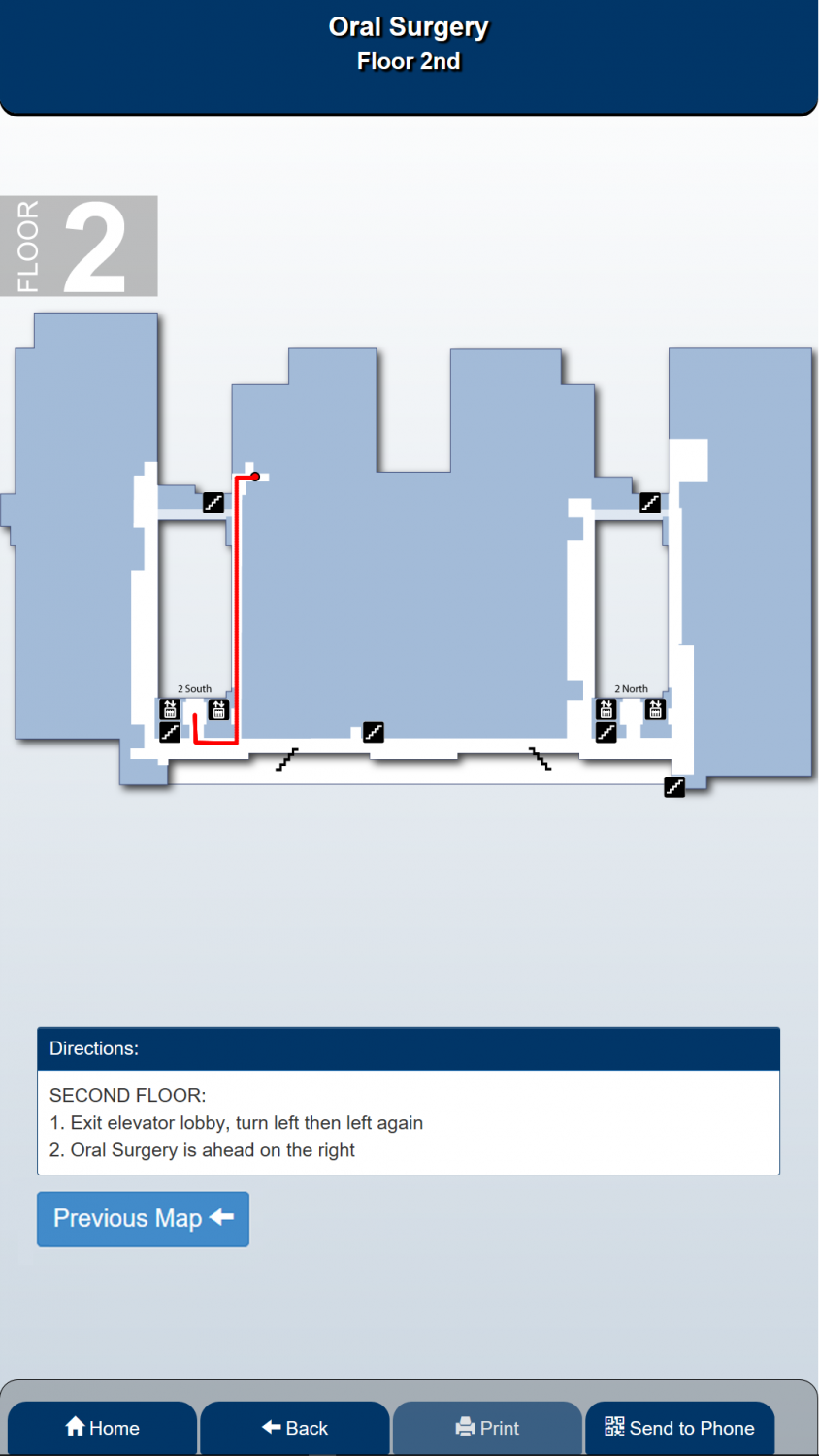 Oral Surgery
Floor 2nd

FLOOR 2

2 South

2 North

Directions:

SECOND FLOOR:
1. Exit elevator lobby, turn left then left again
2. Oral Surgery is ahead on the right

Previous Map

Home
Back
Print
Send to Phone